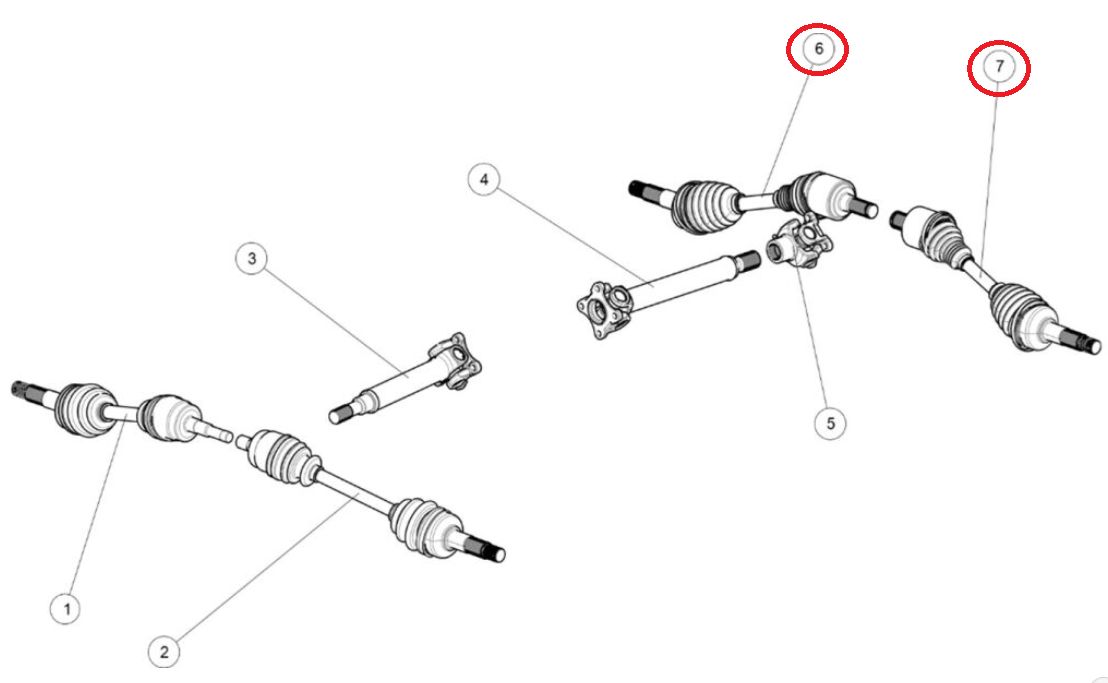 6
7
4
3
5
1
2