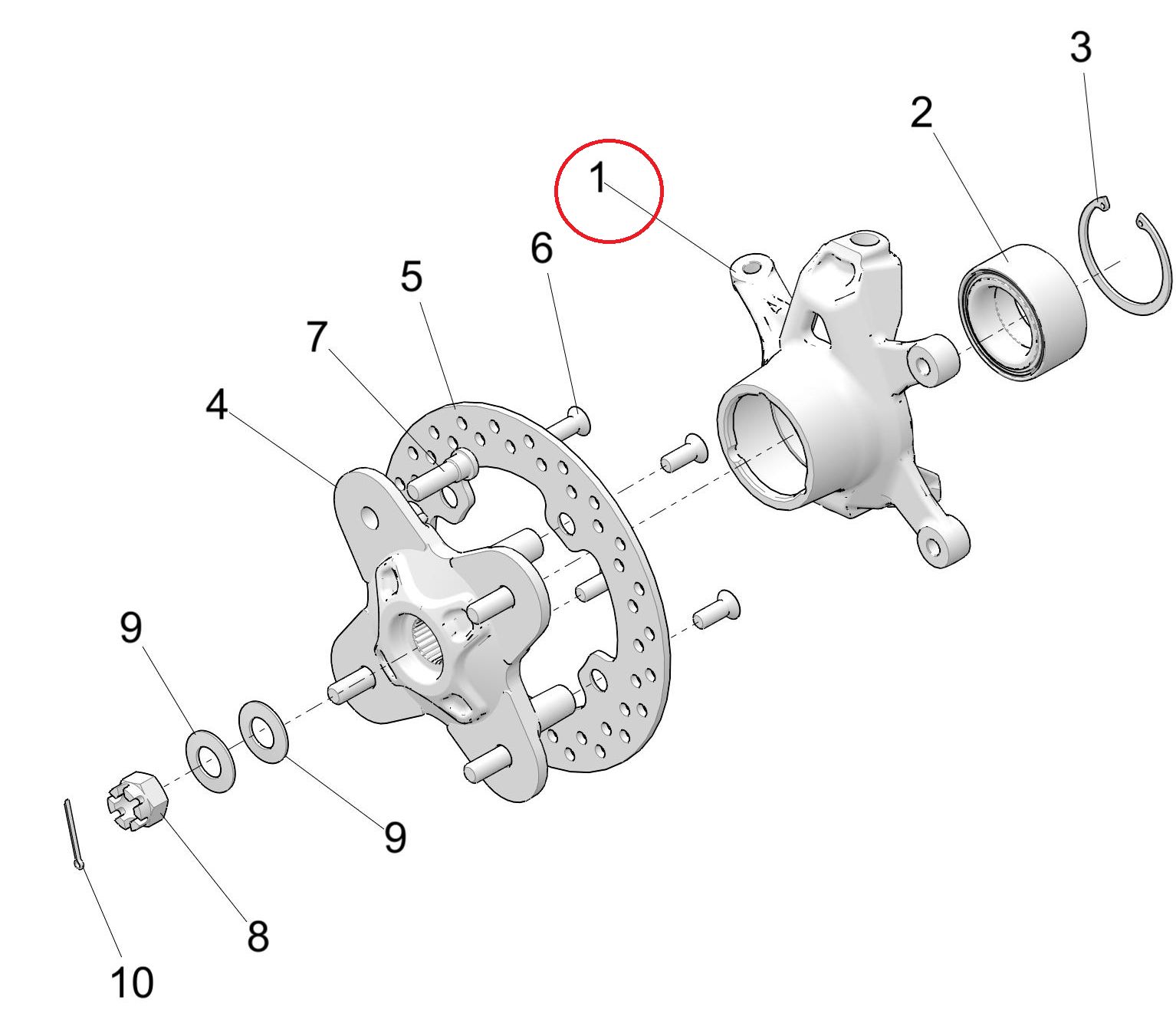 3
2
1
6
5
7
4
9
9
8
10