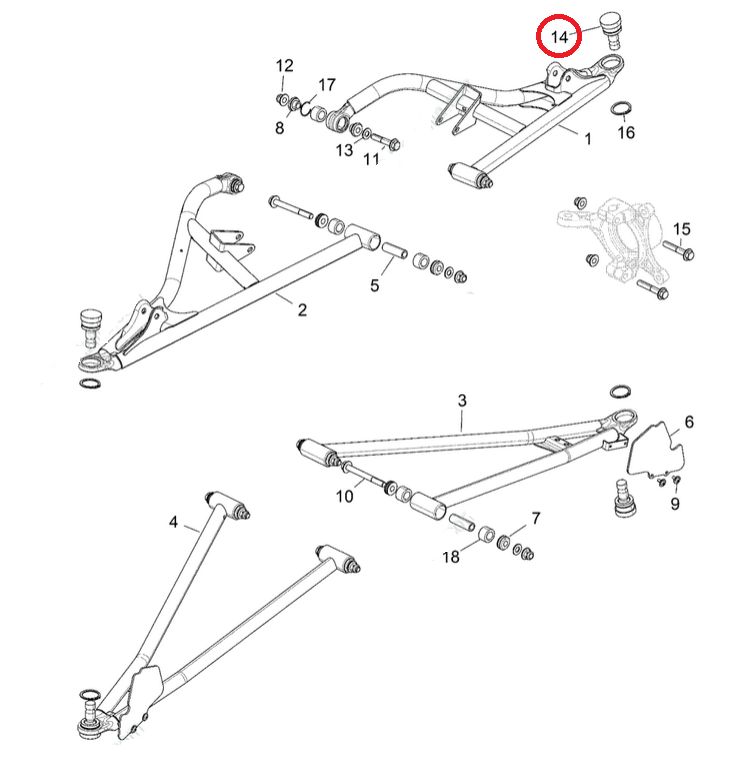 14
12
17
8
13
11
1
16
15
5
2
3
6
10
9
4
7
18