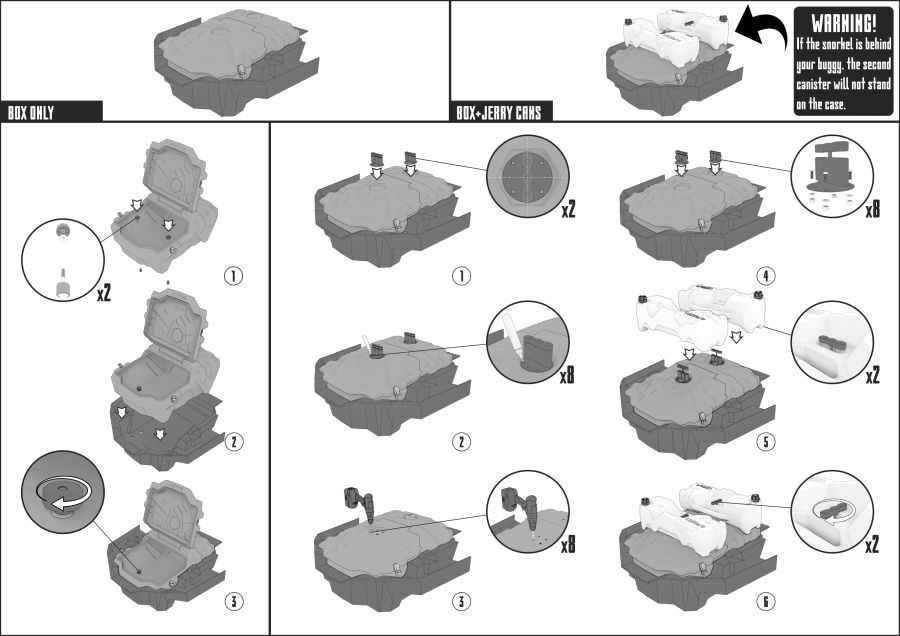 BOX ONLY

BOX+JERRY CANS

WARNING!
If the snorkel is behind your buggy, the second canister will not stand on the case.

x2
1
2
3

x2
1
x8
2
x8
3

x8
4
x2
5
x2
6