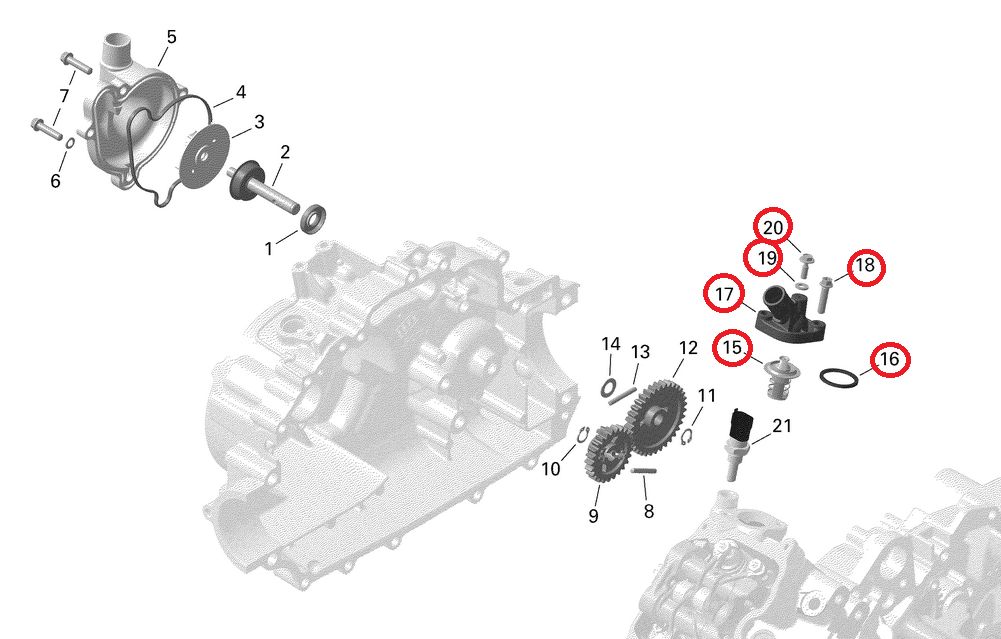 5
7
4
3
2
6
1
20
19
18
17
15
16
14
13
12
11
21
10
9
8