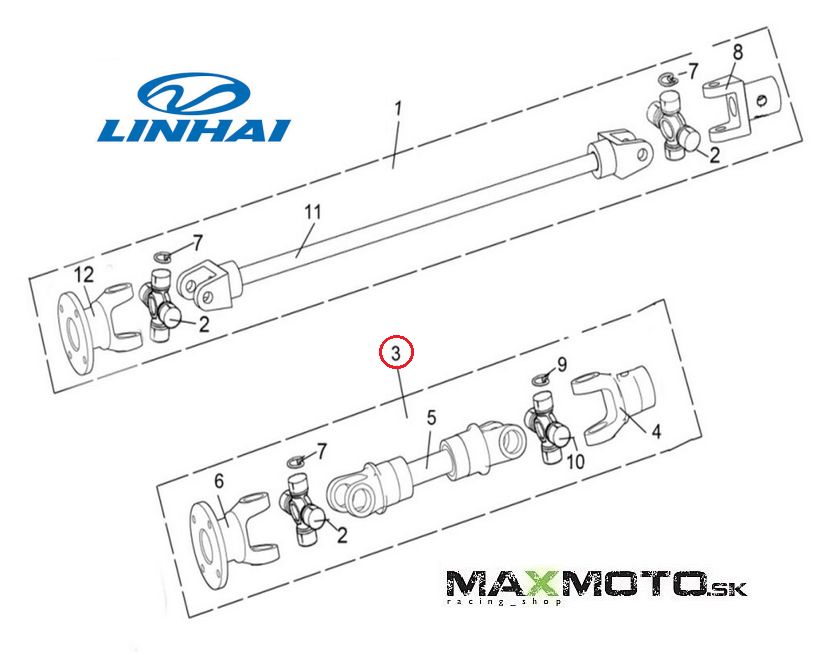 LINHAI

1
7
8
2
11
7
12
2

3
9
5
4
10
7
6
2

MAXMOTO.sk
racing_shop