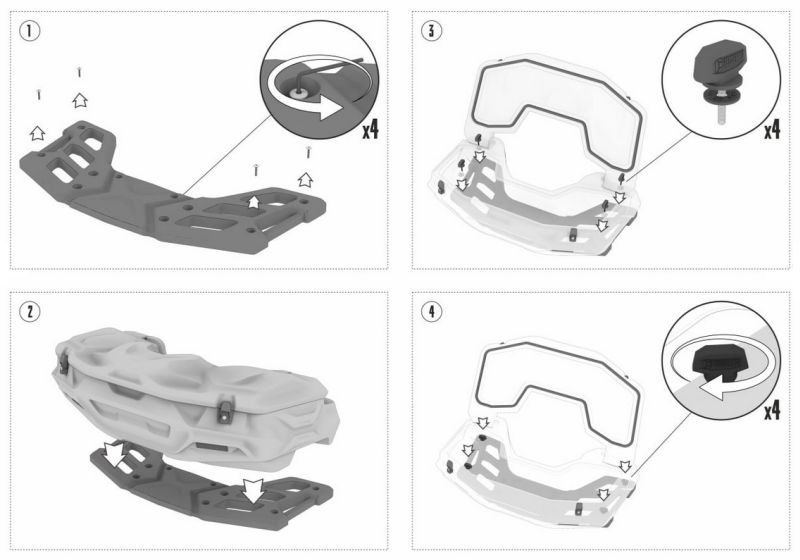 1

x4

3

x4

2

4

x4