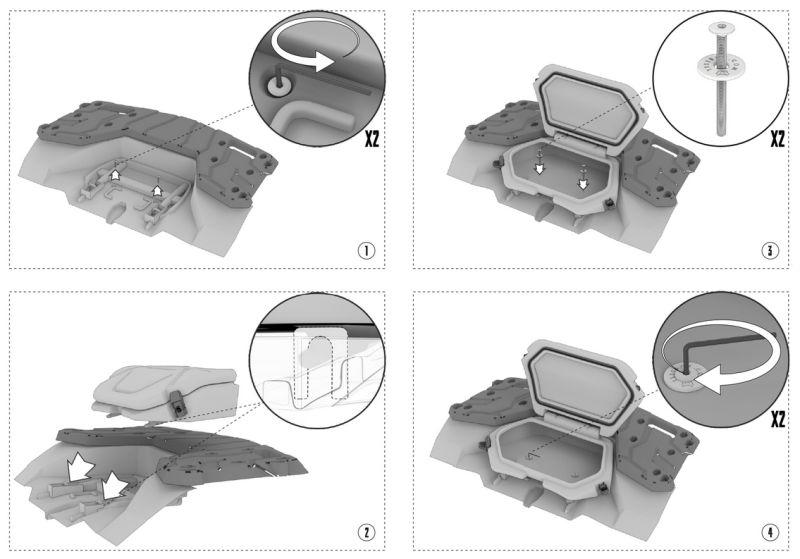 X2

1

X2

3

2

X2

4