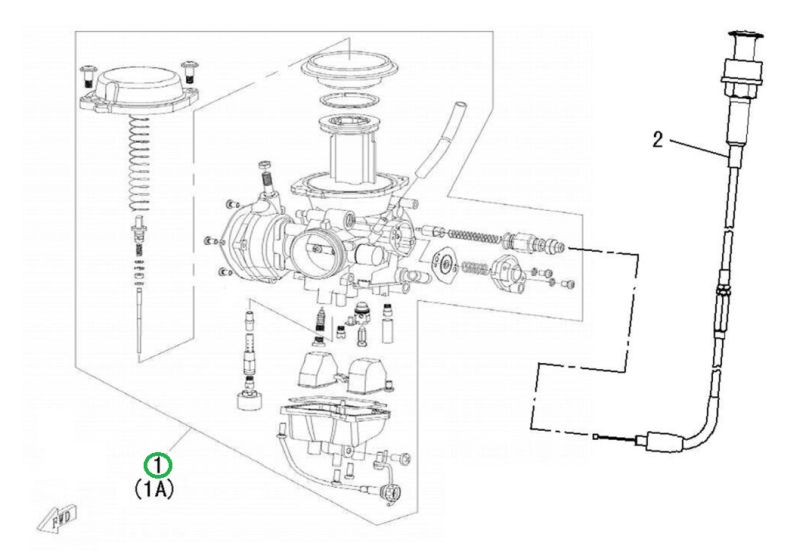 2

1
(1A)

FWD